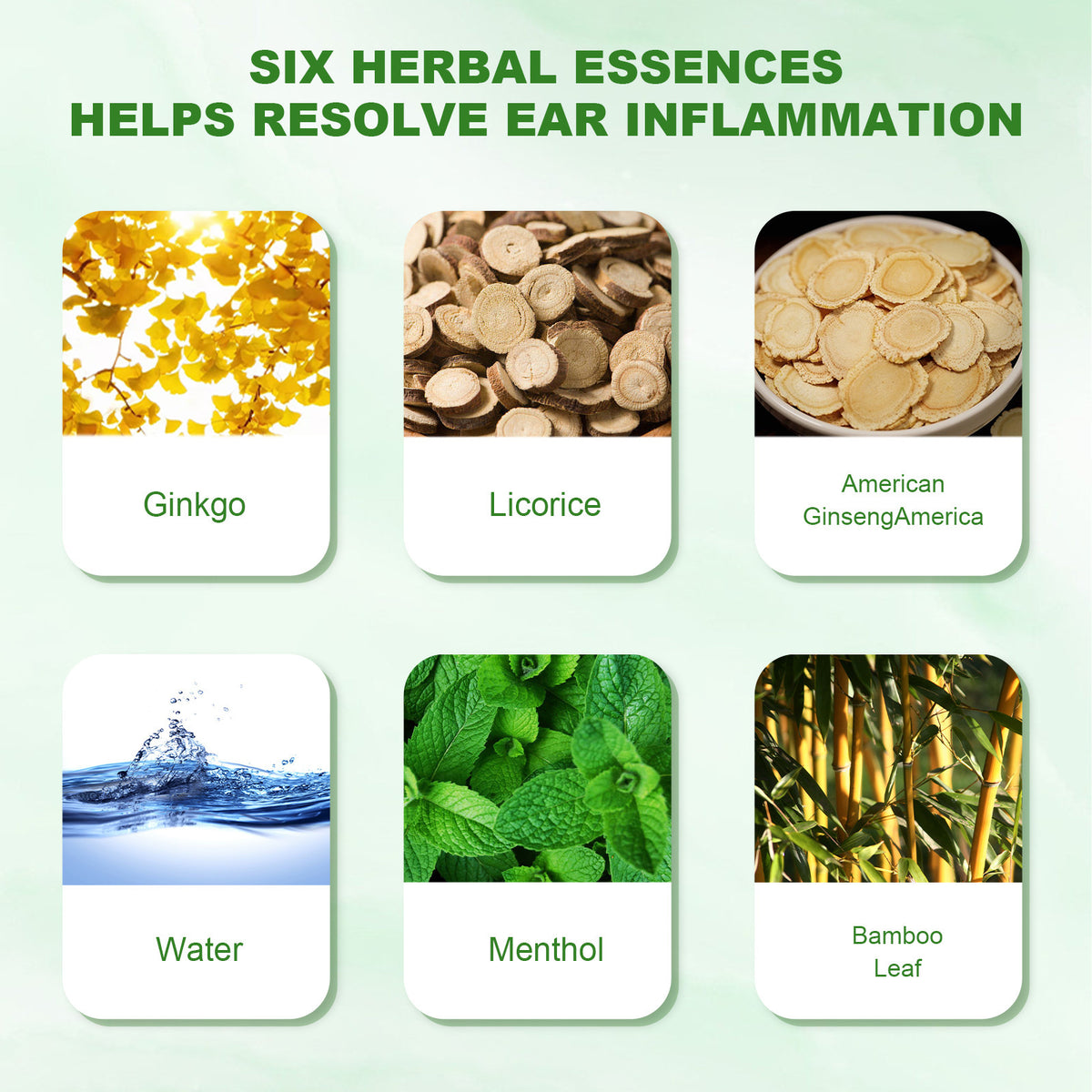 SIX HERBAL ESSENCES
HELPS RESOLVE EAR INFLAMMATION

Ginkgo

Licorice

American GinsengAmerica

Water

Menthol

Bamboo Leaf